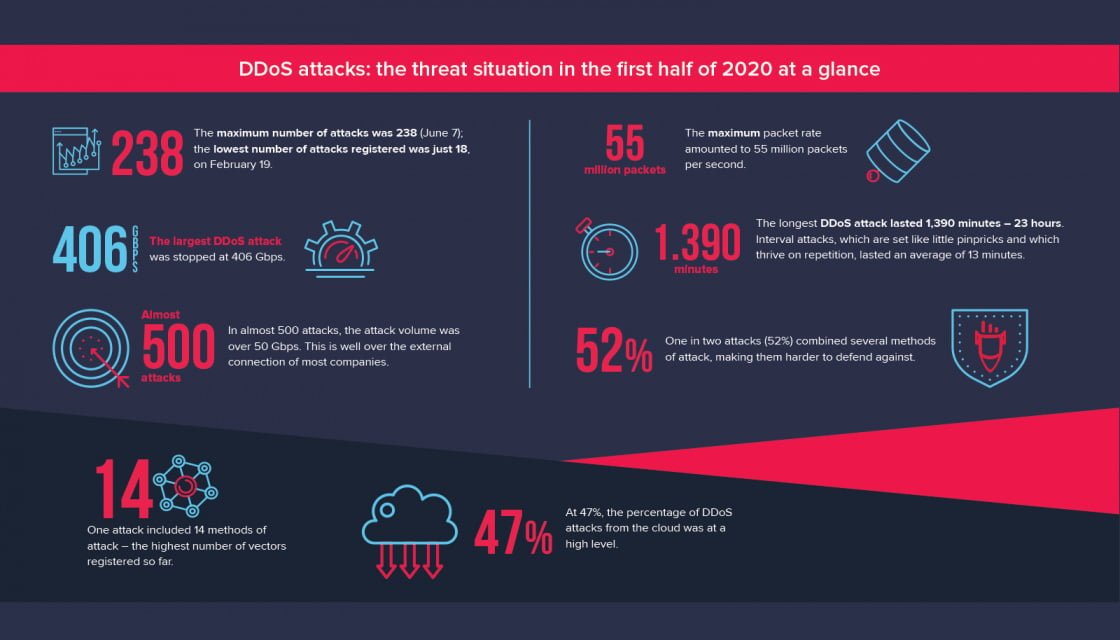 DDoS attacks: the threat situation in the first half of 2020 at a glance

238 The maximum number of attacks was 238 (June 7); the lowest number of attacks registered was just 18, on February 19.

406 GBPS The largest DDoS attack was stopped at 406 Gbps.

Almost 500 attacks In almost 500 attacks, the attack volume was over 50 Gbps. This is well over the external connection of most companies.

55 million packets The maximum packet rate amounted to 55 million packets per second.

1.390 minutes The longest DDoS attack lasted 1,390 minutes – 23 hours. Interval attacks, which are set like little pinpricks and which thrive on repetition, lasted an average of 13 minutes.

52% One in two attacks (52%) combined several methods of attack, making them harder to defend against.

14 One attack included 14 methods of attack – the highest number of vectors registered so far.

47% At 47%, the percentage of DDoS attacks from the cloud was at a high level.